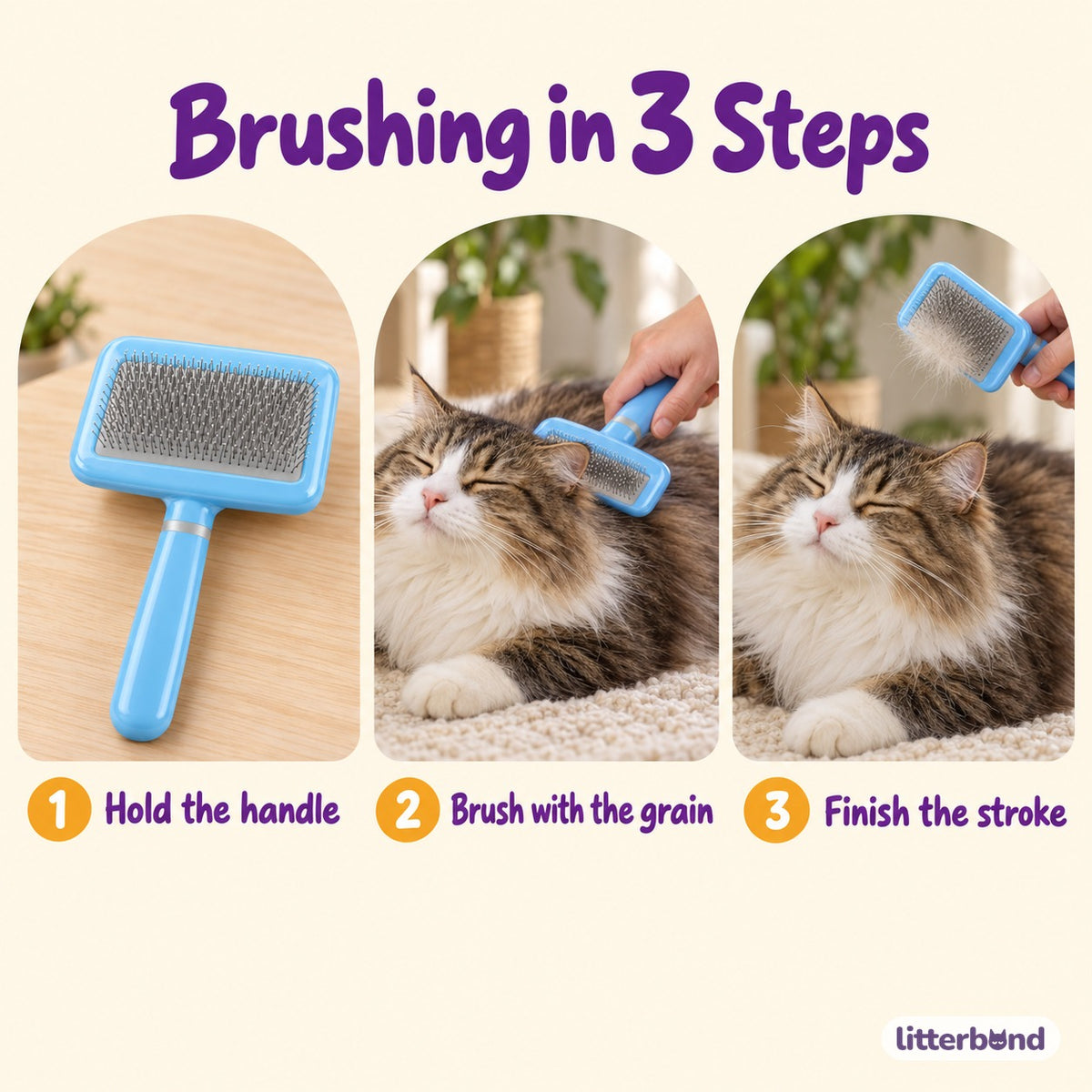 Brushing in 3 Steps

1 Hold the handle

2 Brush with the grain

3 Finish the stroke

litterbond