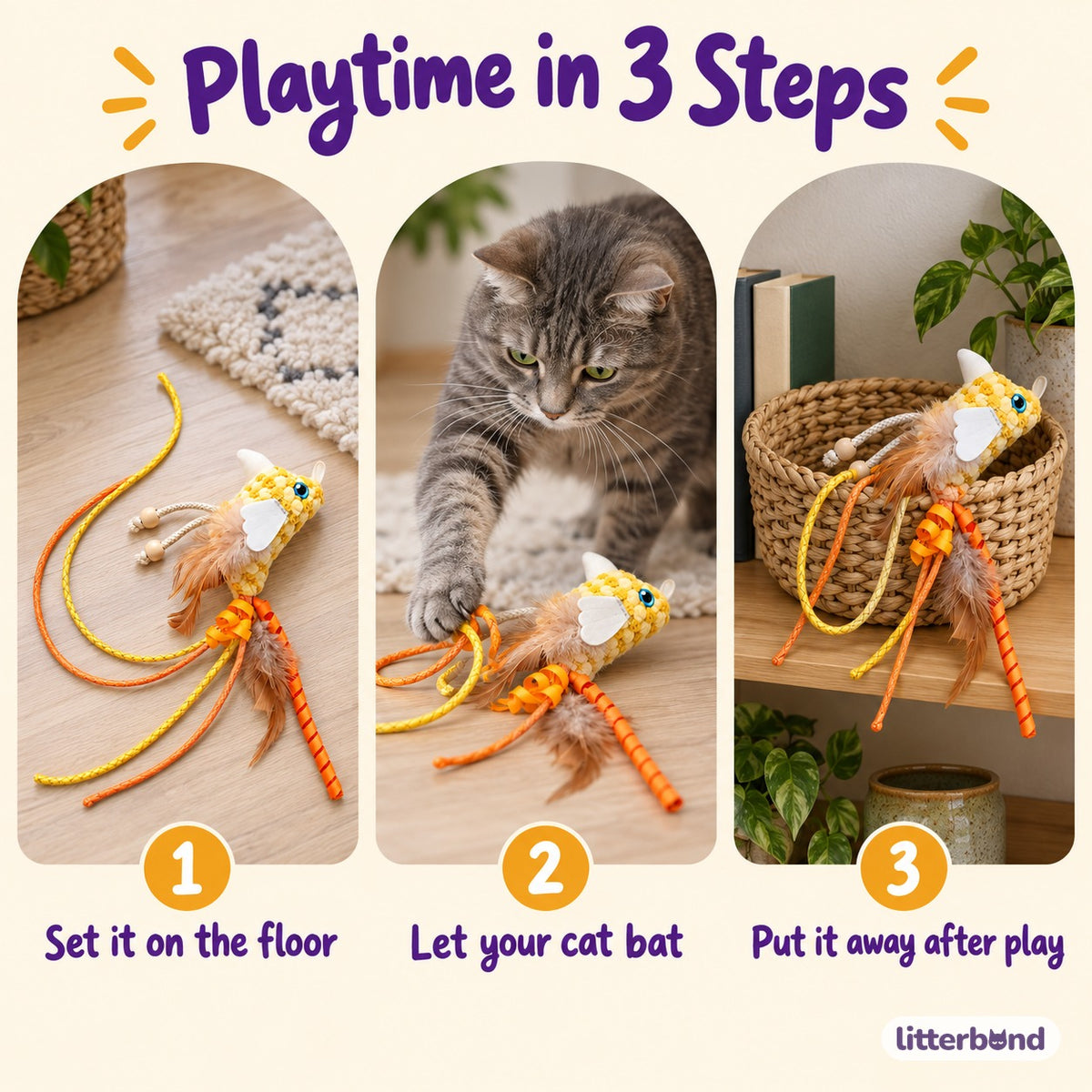 Playtime in 3 Steps

1
Set it on the floor

2
Let your cat bat

3
Put it away after play

litterbond