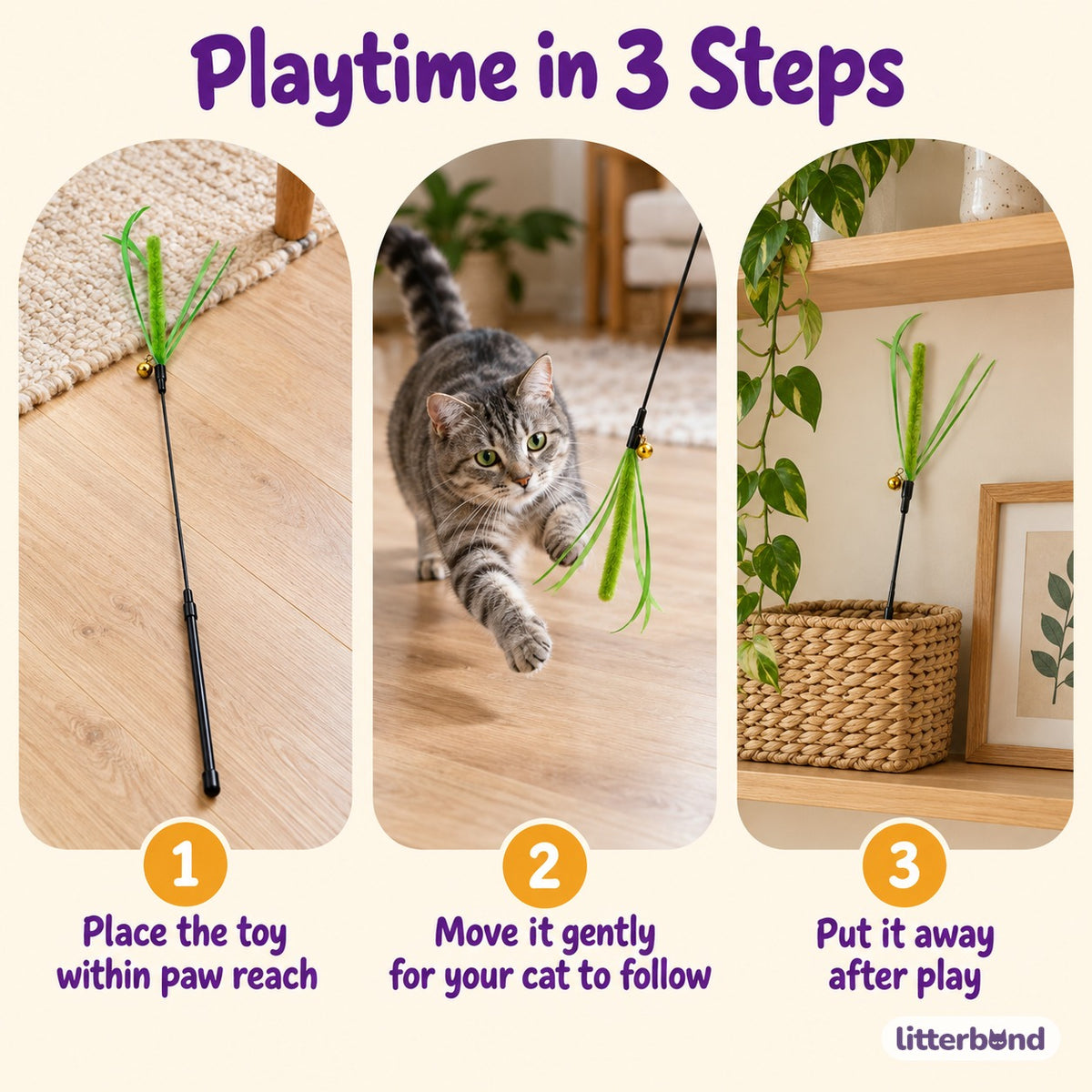 Playtime in 3 Steps

1

Place the toy within paw reach

2

Move it gently for your cat to follow

3

Put it away after play

litterbond