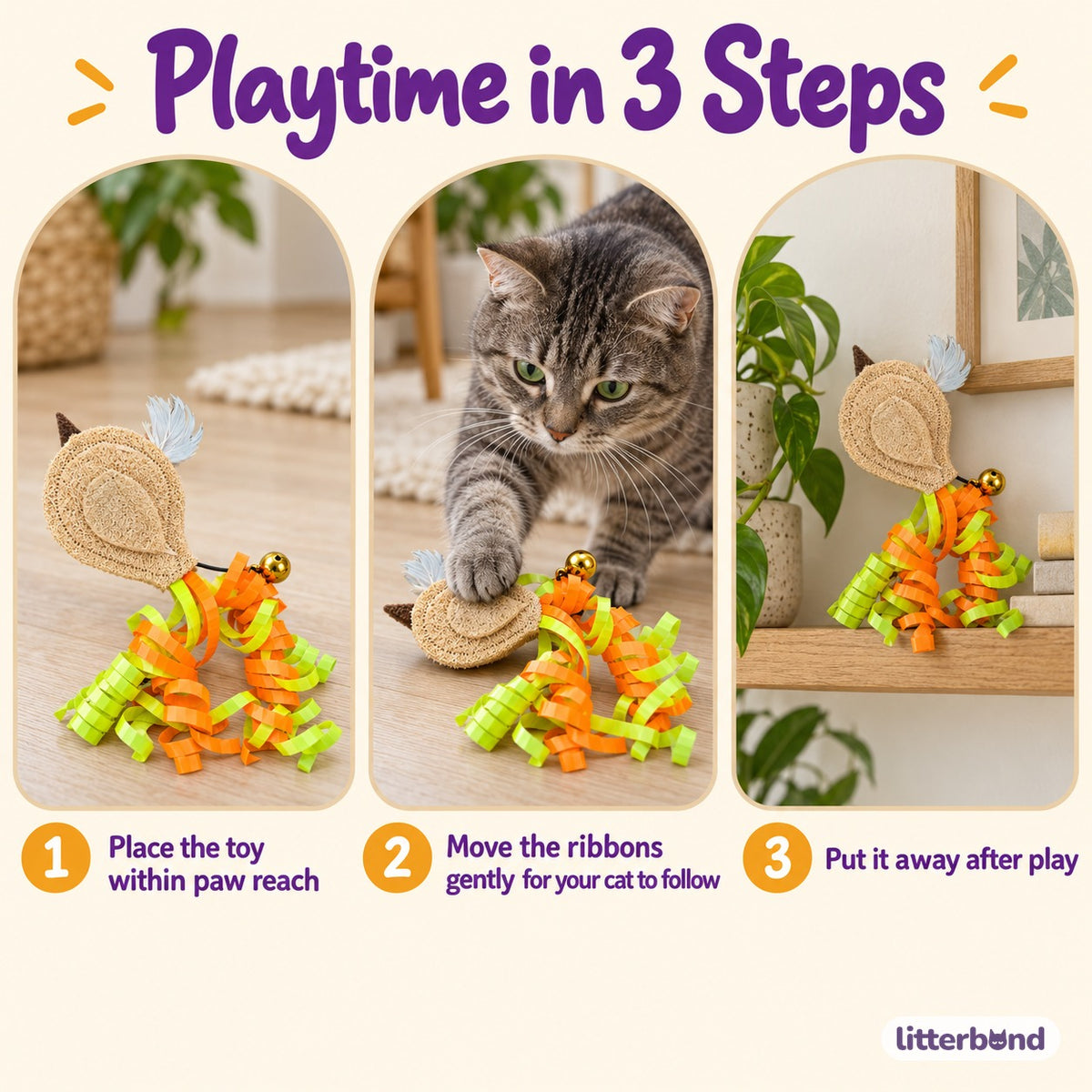 Playtime in 3 Steps

1 Place the toy within paw reach

2 Move the ribbons gently for your cat to follow

3 Put it away after play

litterbond