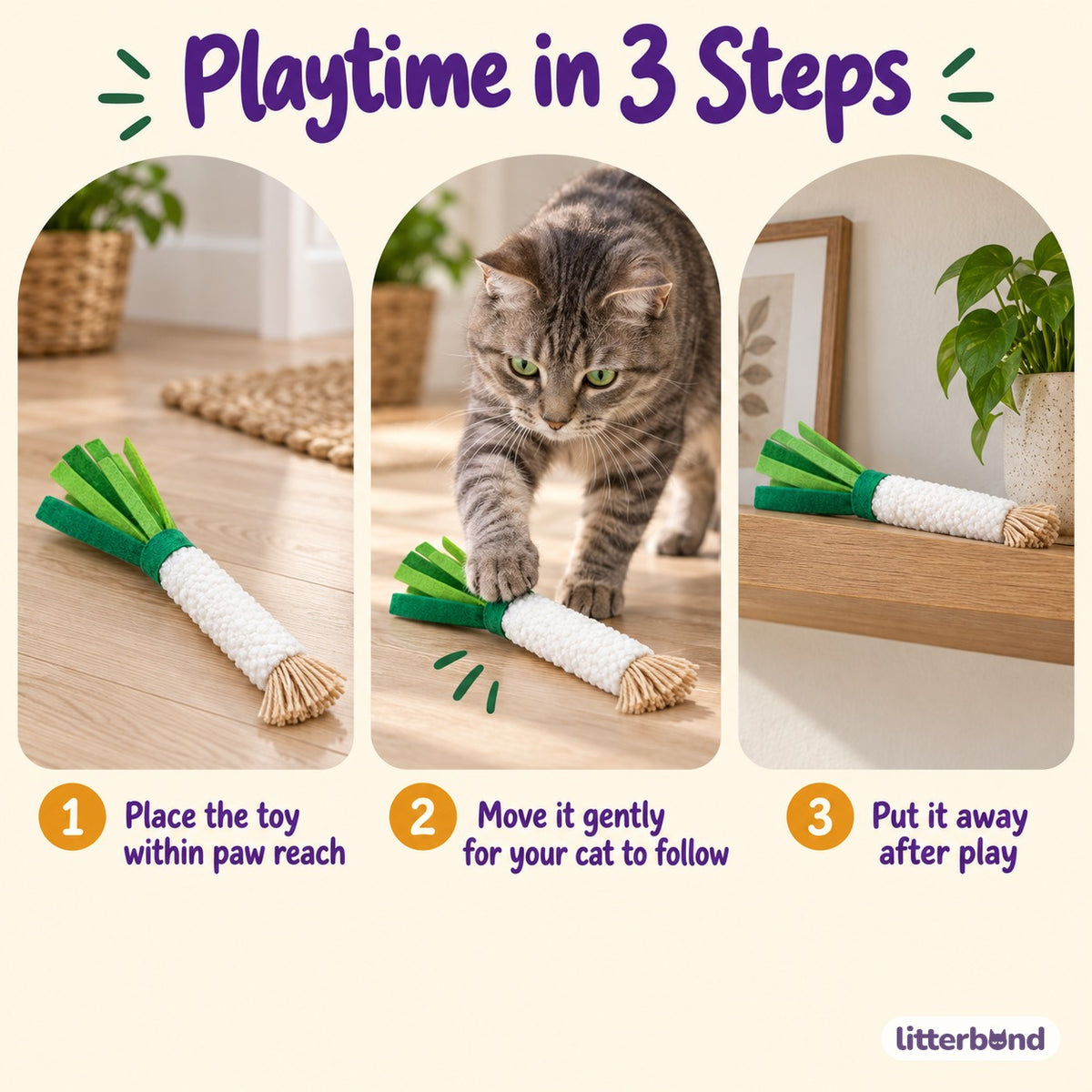 Playtime in 3 Steps

1 Place the toy within paw reach

2 Move it gently for your cat to follow

3 Put it away after play

litterbond