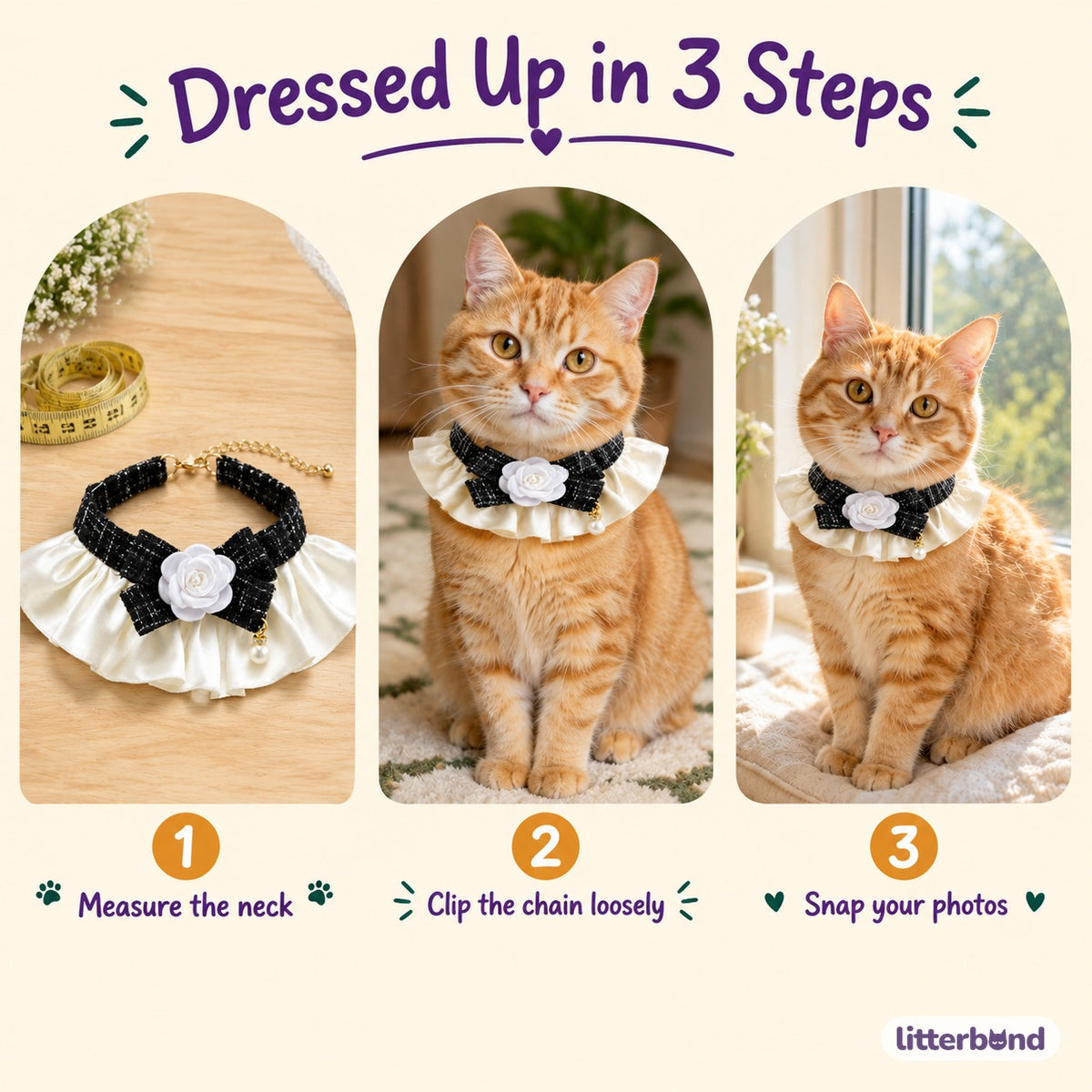 Dressed Up in 3 Steps

1
Measure the neck

2
Clip the chain loosely

3
Snap your photos

litterbond