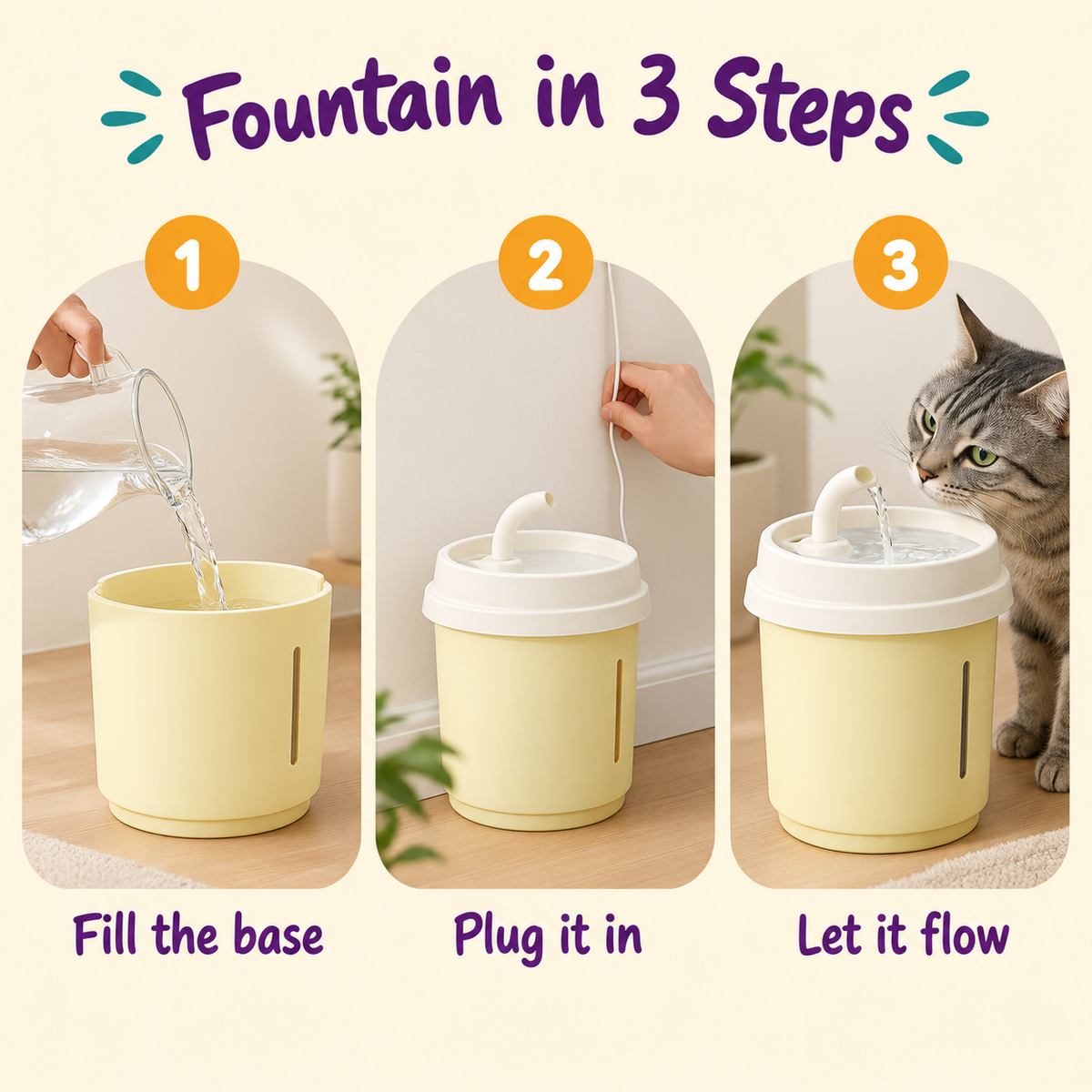 Fountain in 3 Steps

1

Fill the base

2

Plug it in

3

Let it flow