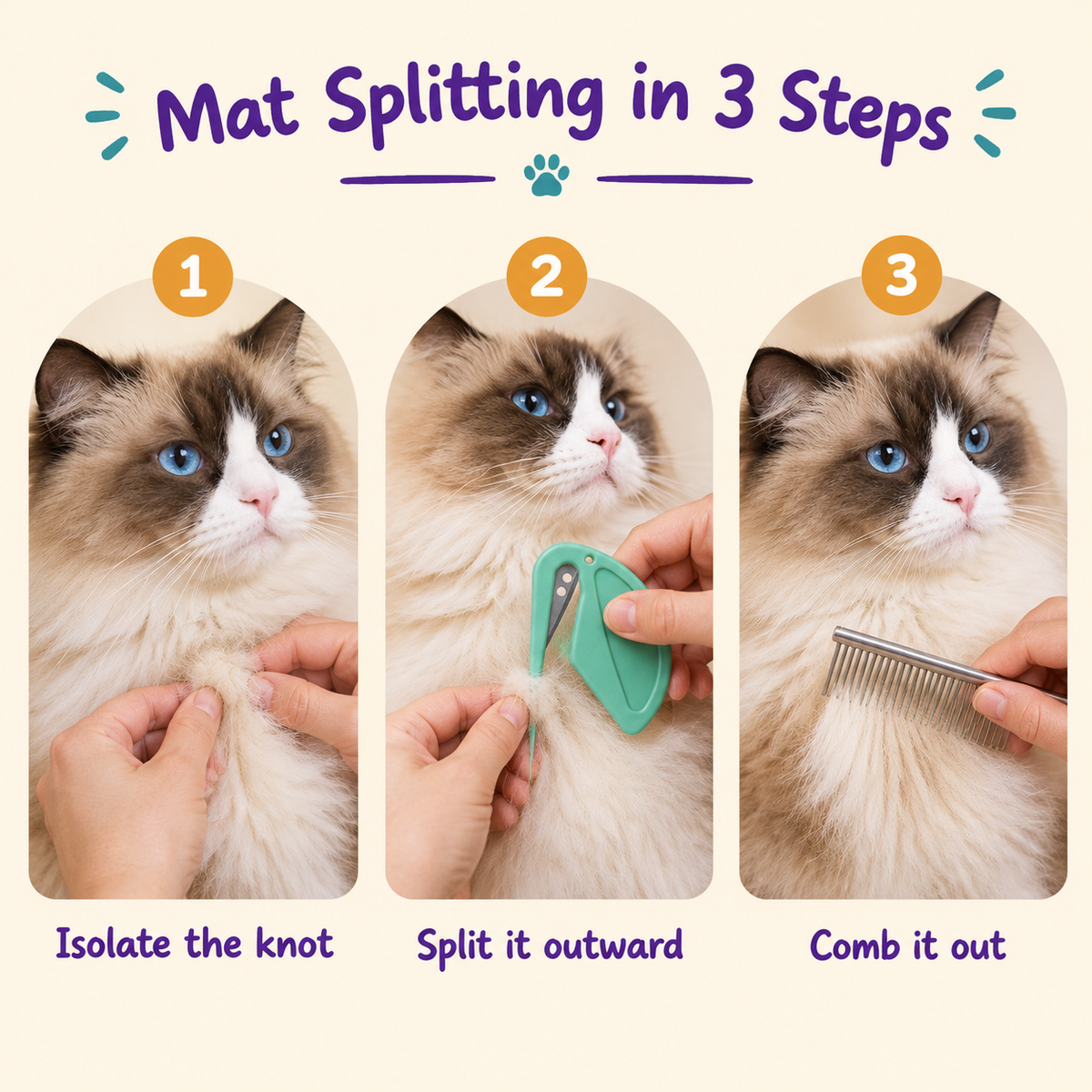 Mat Splitting in 3 Steps

1

Isolate the knot

2

Split it outward

3

Comb it out