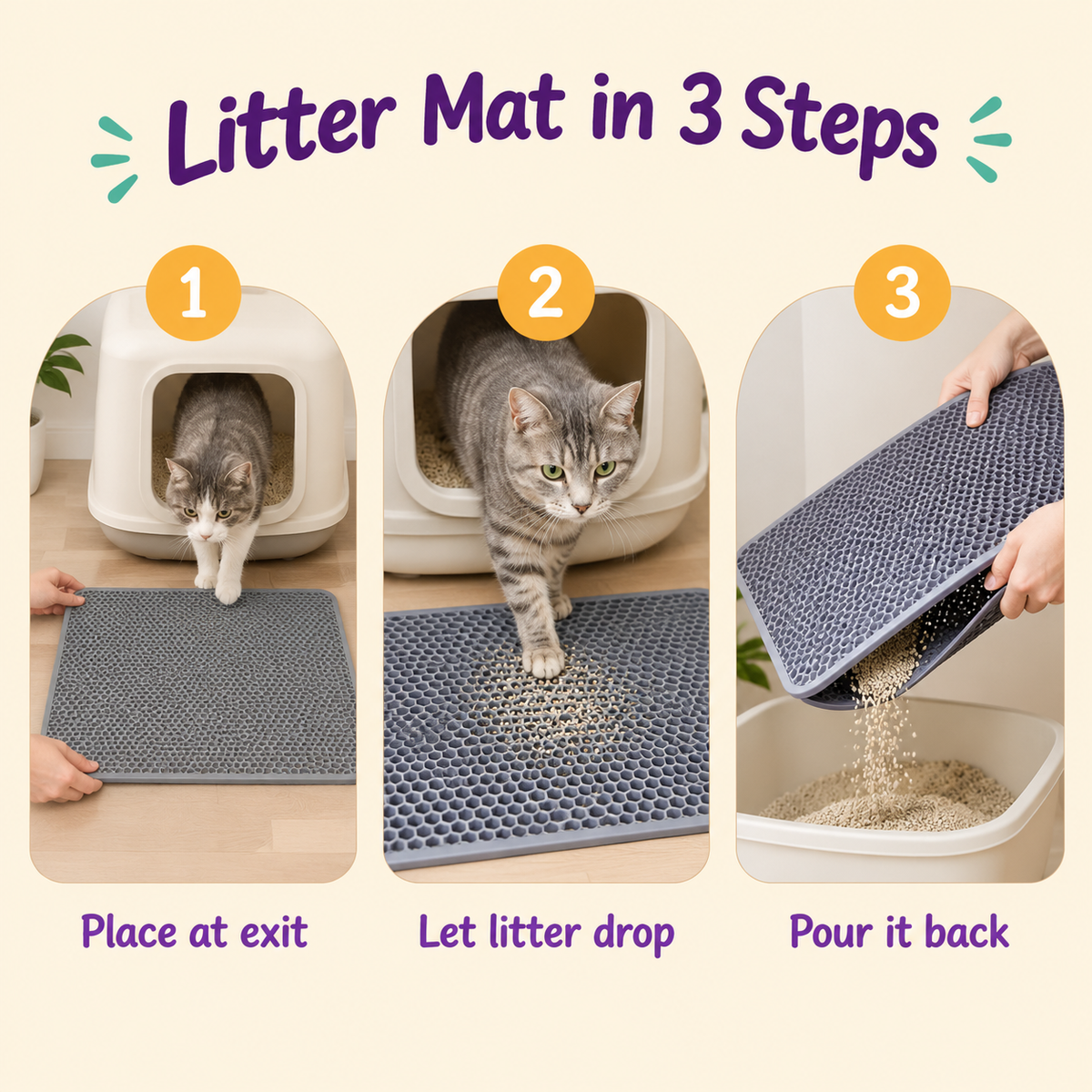 Litter Mat in 3 Steps

1

Place at exit

2

Let litter drop

3

Pour it back