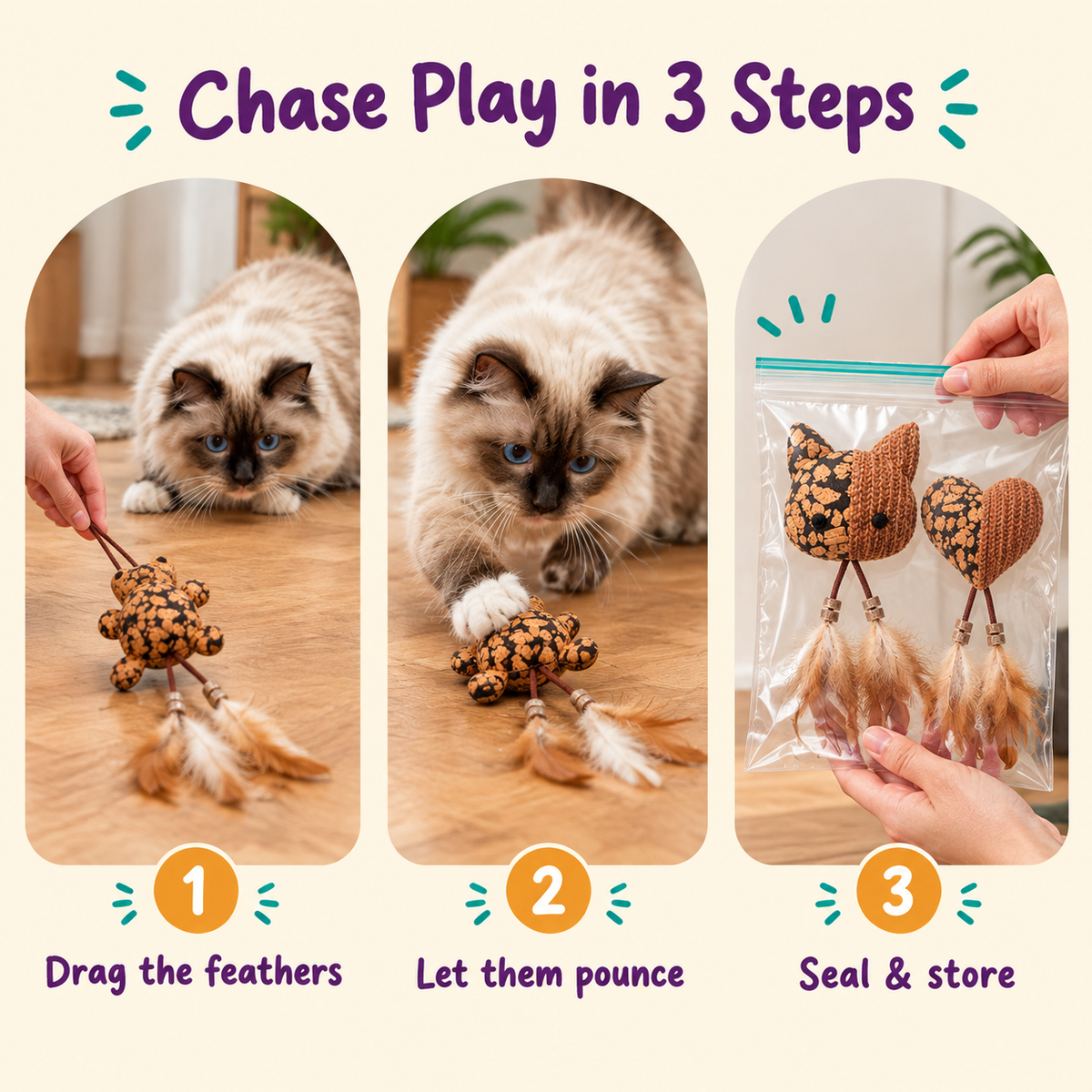 Chase Play in 3 Steps

1
Drag the feathers

2
Let them pounce

3
Seal & store