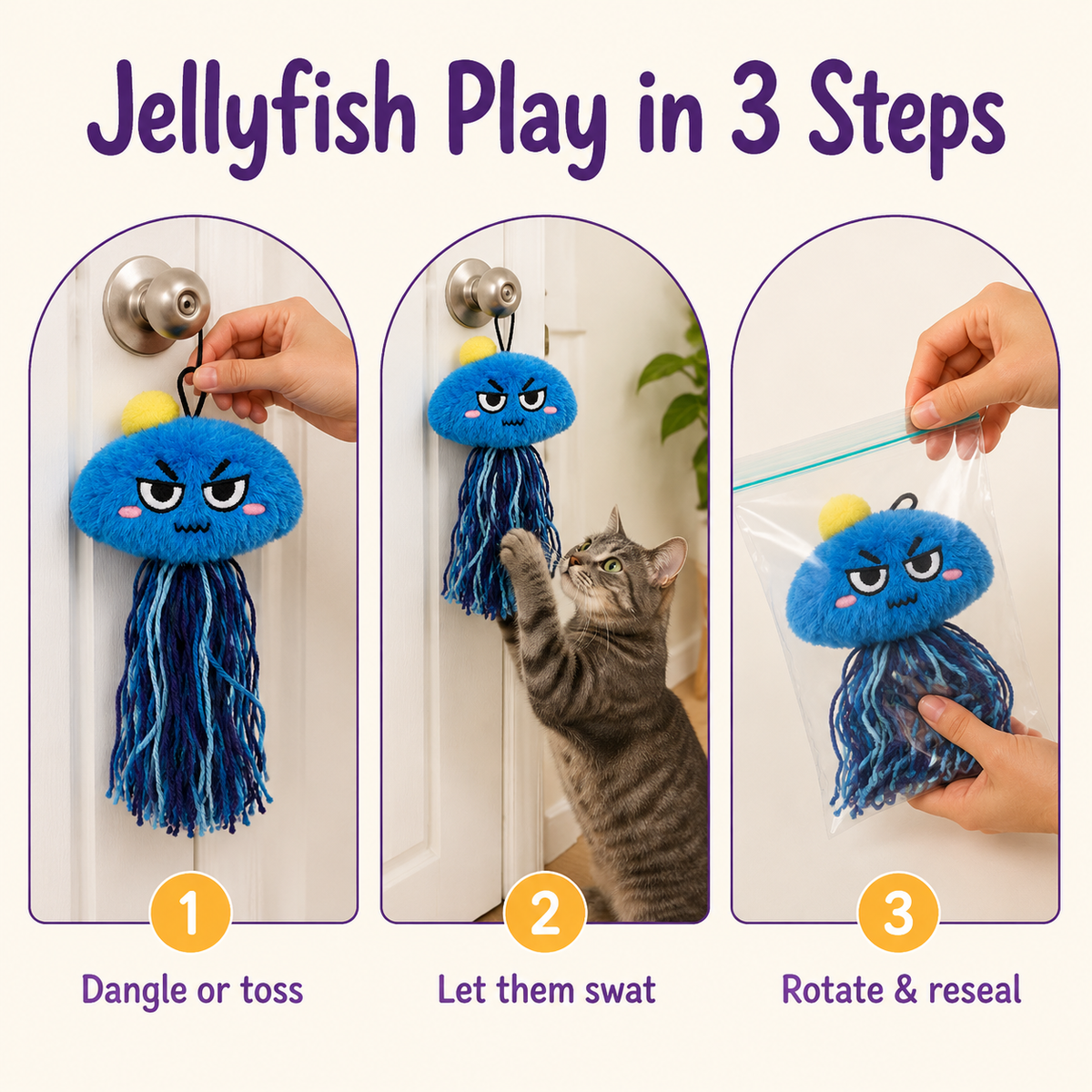 Jellyfish Play in 3 Steps

1

Dangle or toss

2

Let them swat

3

Rotate & reseal