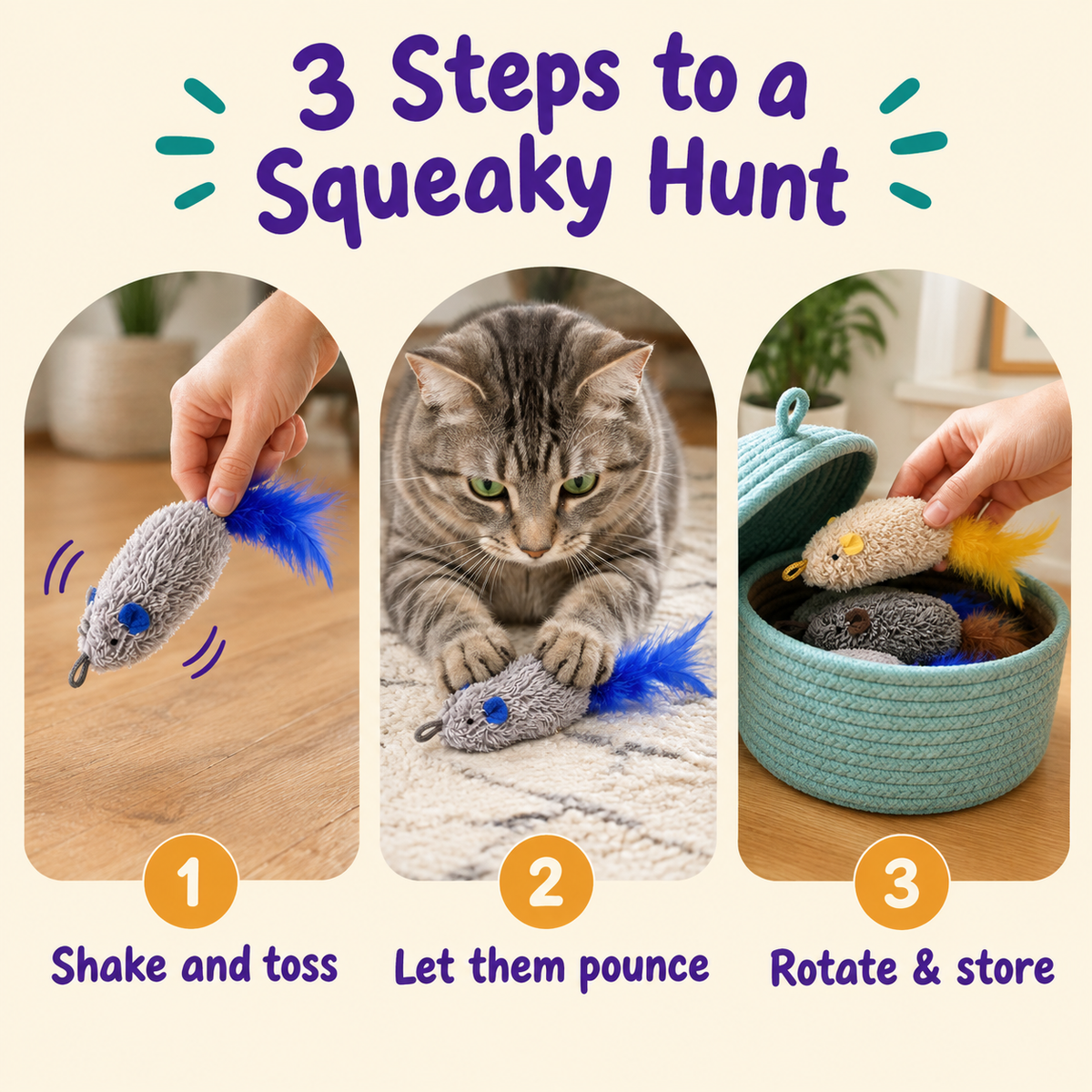 3 Steps to a Squeaky Hunt

1

Shake and toss

2

Let them pounce

3

Rotate & store